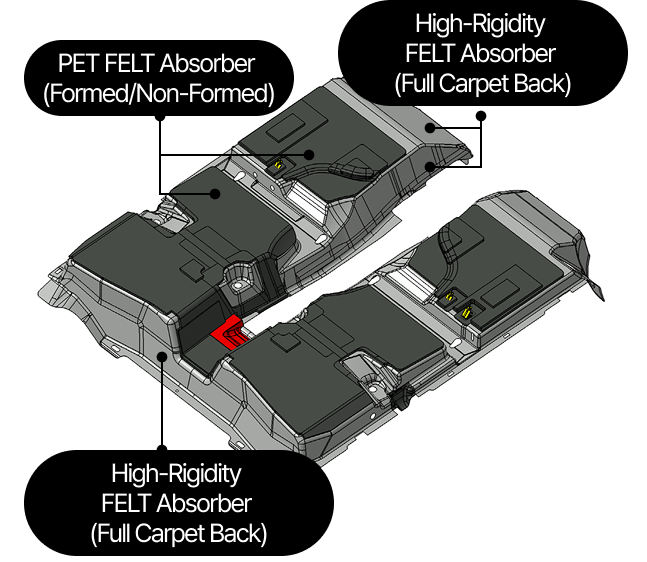 PET FELT Absorber
(Formed/Non-Formed)

High-Rigidity
FELT Absorber
(Full Carpet Back)

High-Rigidity
FELT Absorber
(Full Carpet Back)